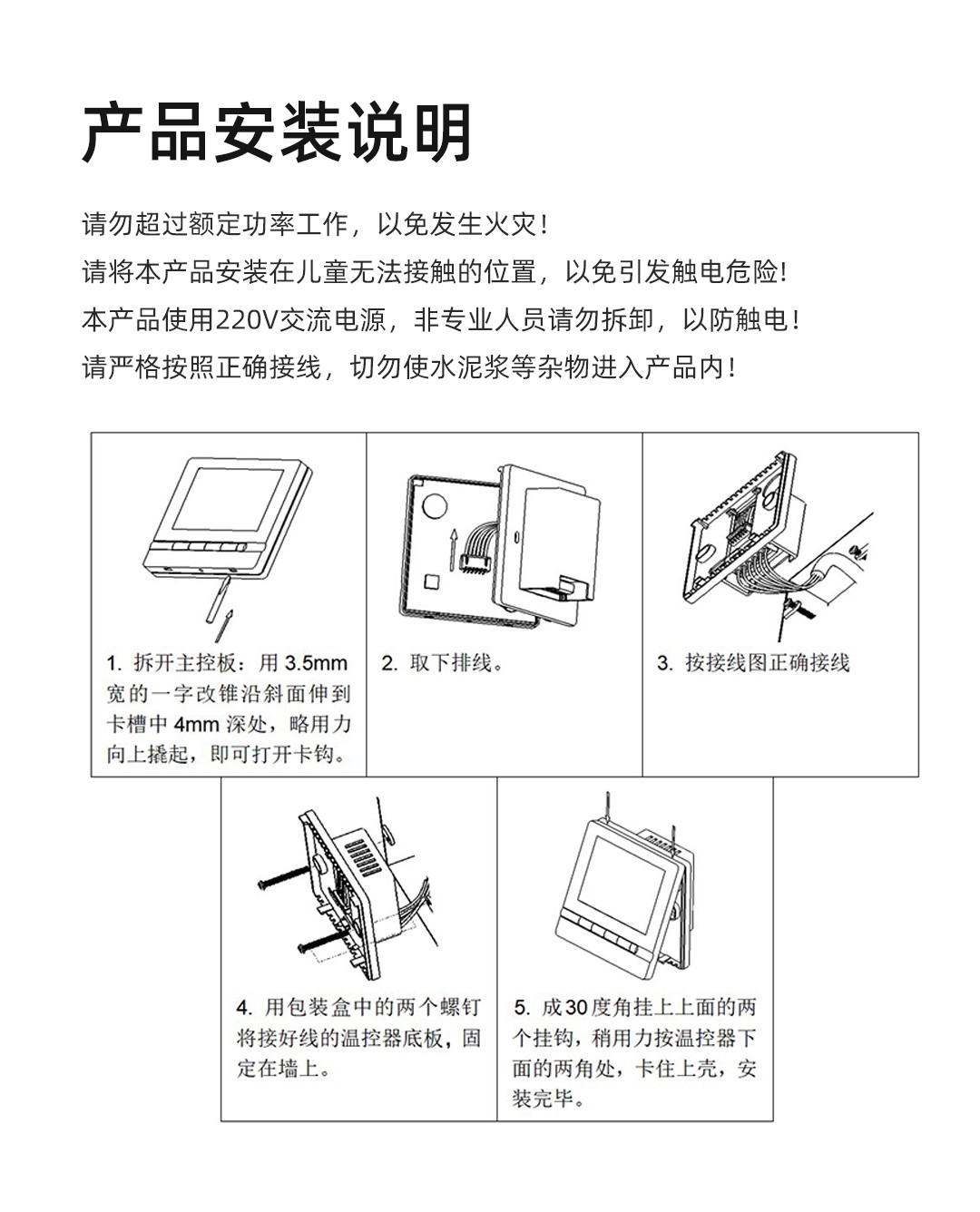 产品安装说明

请勿超过额定功率工作，以免发生火灾！
请将本产品安装在儿童无法接触的位置，以免引发触电危险!
本产品使用220V交流电源，非专业人员请勿拆卸，以防触电！
请严格按照正确接线，切勿使水泥浆等杂物进入产品内！

1. 拆开主控板：用 3.5mm 宽的一字改锥沿斜面伸到卡槽中 4mm 深处，略用力向上撬起，即可打开卡钩。

2. 取下排线。

3. 按接线图正确接线

4. 用包装盒中的两个螺钉将接好线的温控器底板，固定在墙上。

5. 成30度角挂上上面的两个挂钩，稍用力按温控器下面的两角处，卡住上壳，安装完毕。